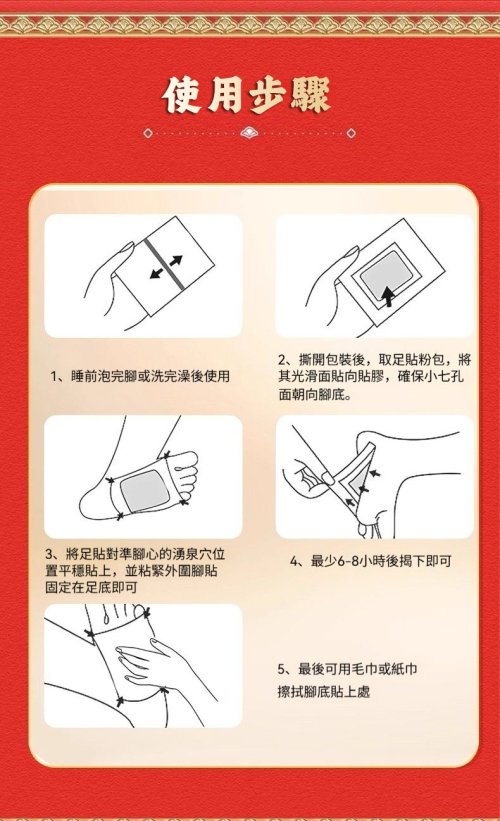 使用步驟

1、睡前泡完腳或洗完澡後使用

2、撕開包裝後，取足貼粉包，將其光滑面貼向貼膠，確保小七孔面朝向腳底。

3、將足貼對準腳心的湧泉穴位置平穩貼上，並粘緊外圍腳貼固定在足底即可

4、最少6-8小時後揭下即可

5、最後可用毛巾或紙巾擦拭腳底貼上處